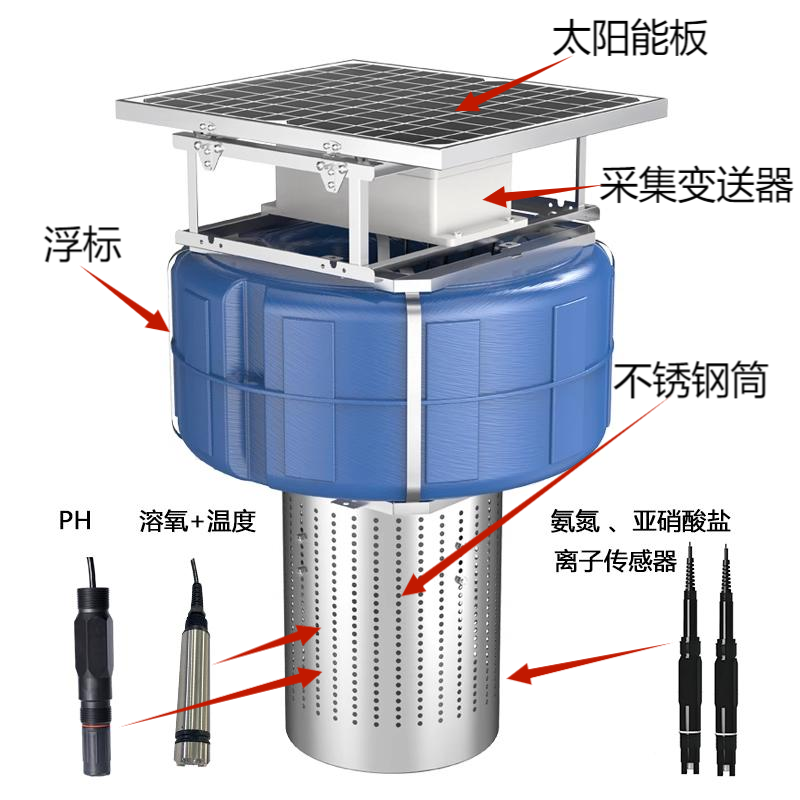 太阳能板

采集变送器

浮标

不锈钢筒

PH

溶氧+温度

氨氮 、亚硝酸盐
离子传感器